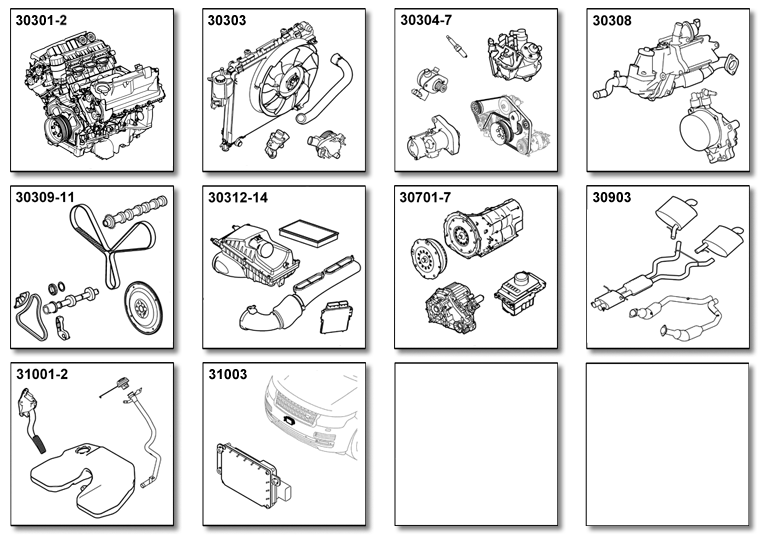 30301-2

30303

30304-7

30308

30309-11

30312-14

30701-7

30903

31001-2

31003